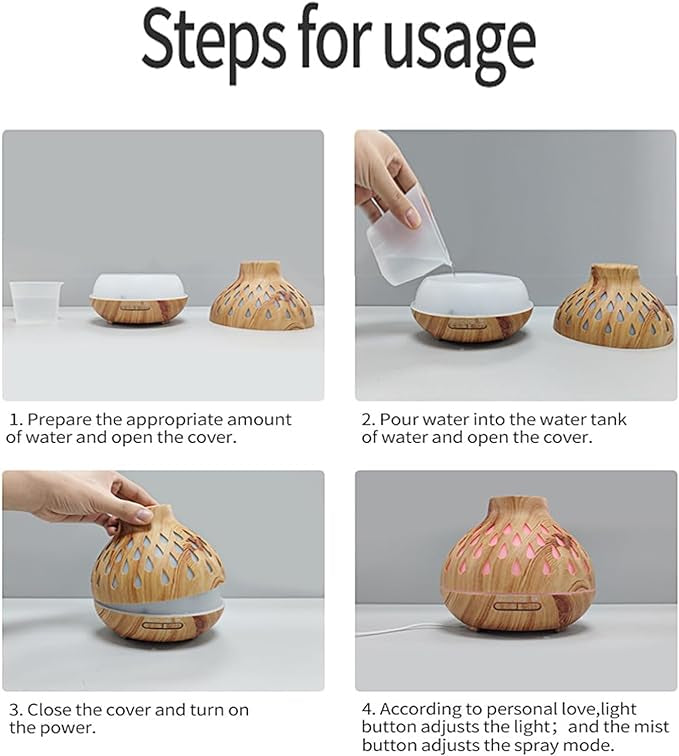 Steps for usage

1. Prepare the appropriate amount of water and open the cover.

2. Pour water into the water tank of water and open the cover.

3. Close the cover and turn on the power.

4. According to personal love,light button adjusts the light； and the mist button adjusts the spray mode.