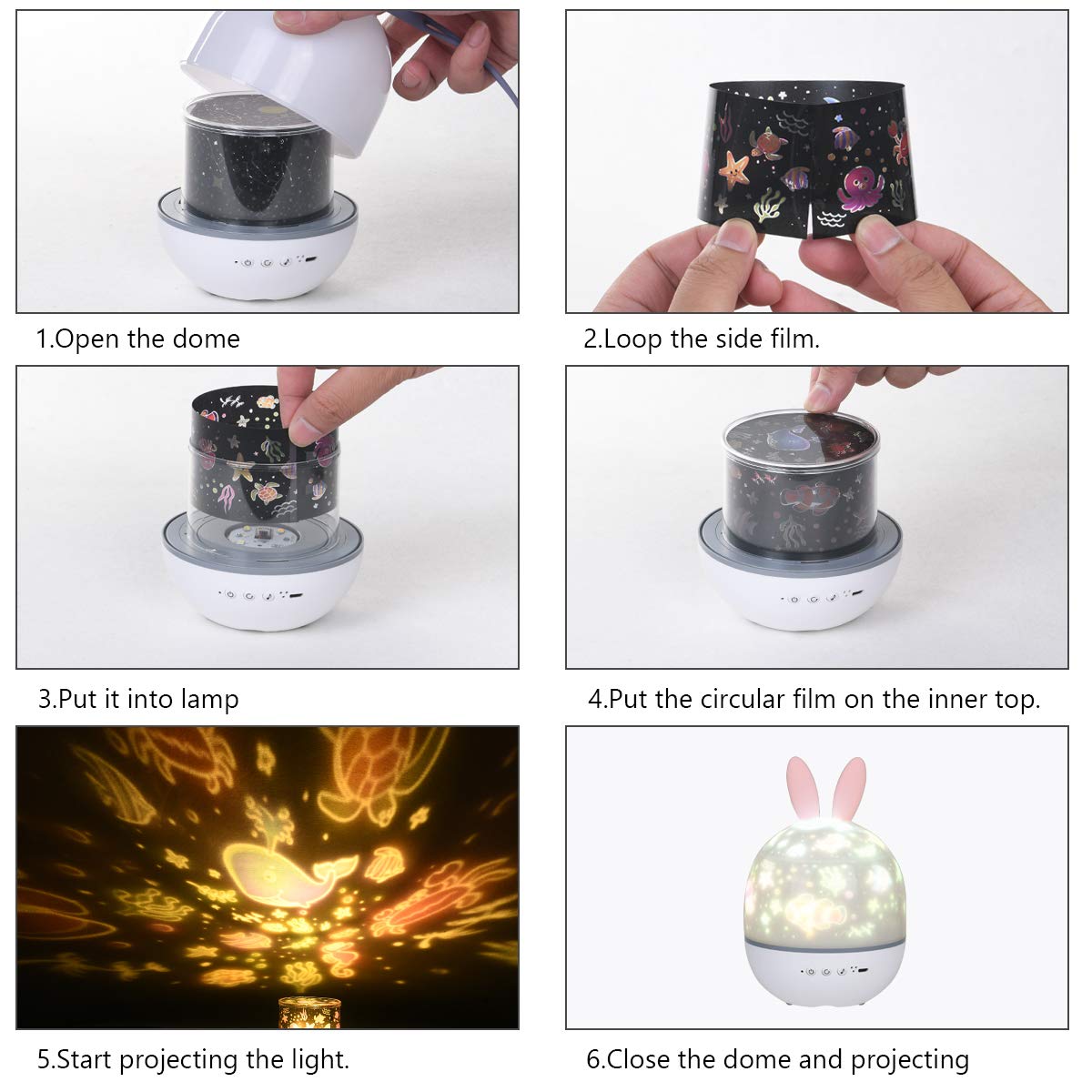 1.Open the dome

2.Loop the side film.

3.Put it into lamp

4.Put the circular film on the inner top.

5.Start projecting the light.

6.Close the dome and projecting