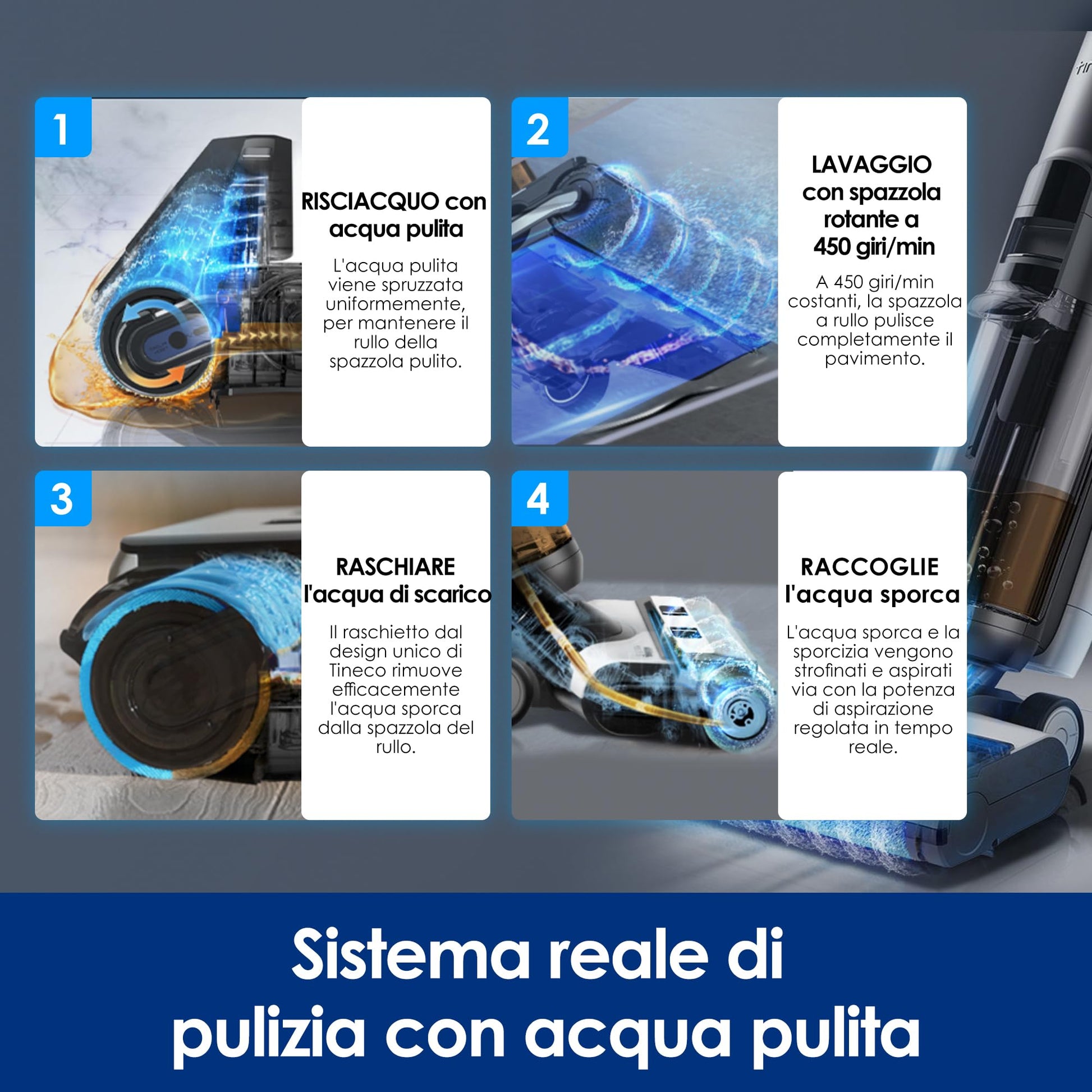 1

RISCIACQUO con acqua pulita

L'acqua pulita viene spruzzata uniformemente, per mantenere il rullo della spazzola pulito.

2

LAVAGGIO con spazzola rotante a 450 giri/min

A 450 giri/min costanti, la spazzola a rullo pulisce completamente il pavimento.

3

RASCHIARE l'acqua di scarico

Il raschietto dal design unico di Tineco rimuove efficacemente l'acqua sporca dalla spazzola del rullo.

4

RACCOGLIE l'acqua sporca

L'acqua sporca e la sporcizia vengono strofinati e aspirati via con la potenza di aspirazione regolata in tempo reale.

Sistema reale di pulizia con acqua pulita