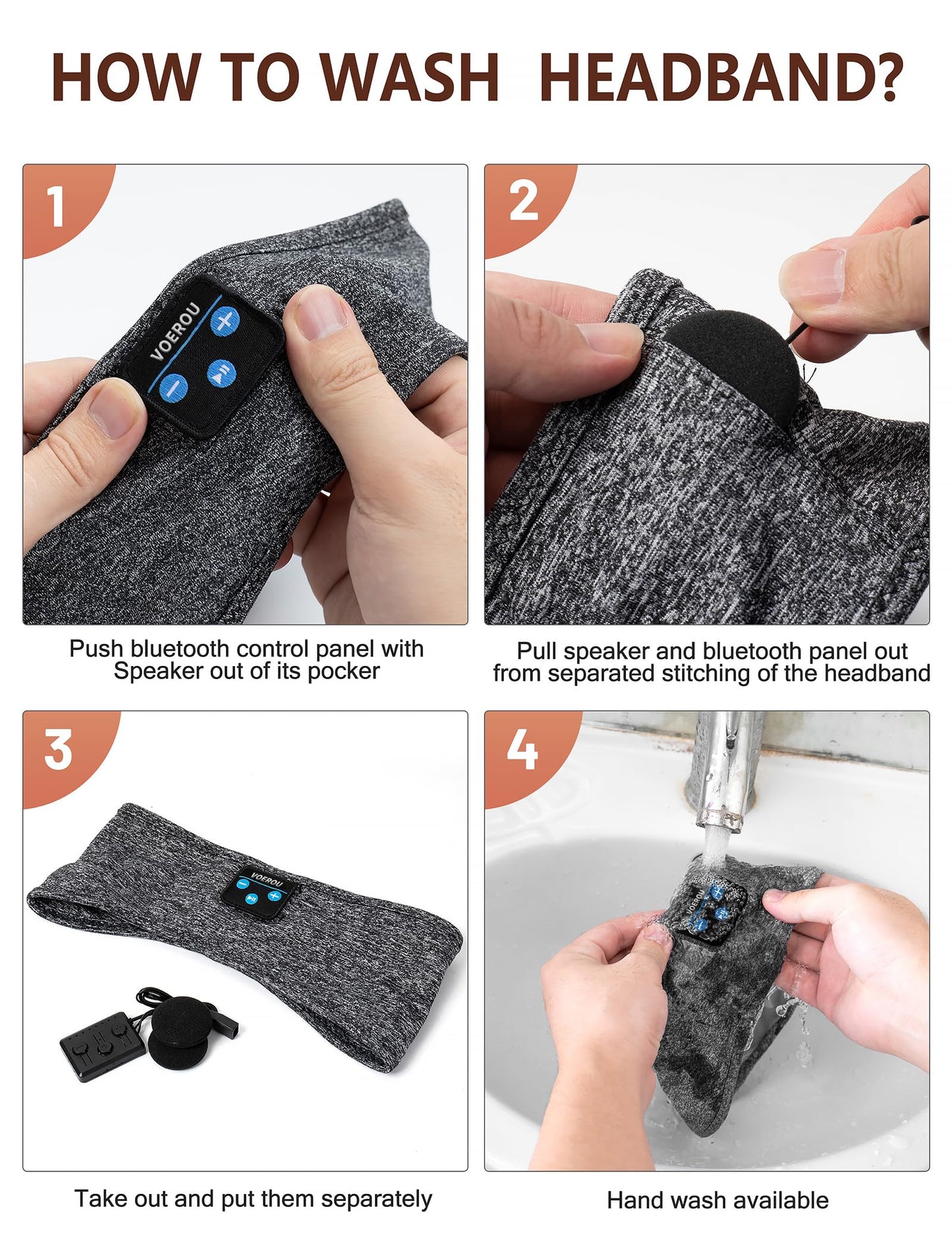 HOW TO WASH HEADBAND?

1

VOEROU

Push bluetooth control panel with Speaker out of its pocker

2

Pull speaker and bluetooth panel out from separated stitching of the headband

3

VOEROU

Take out and put them separately

4

Hand wash available