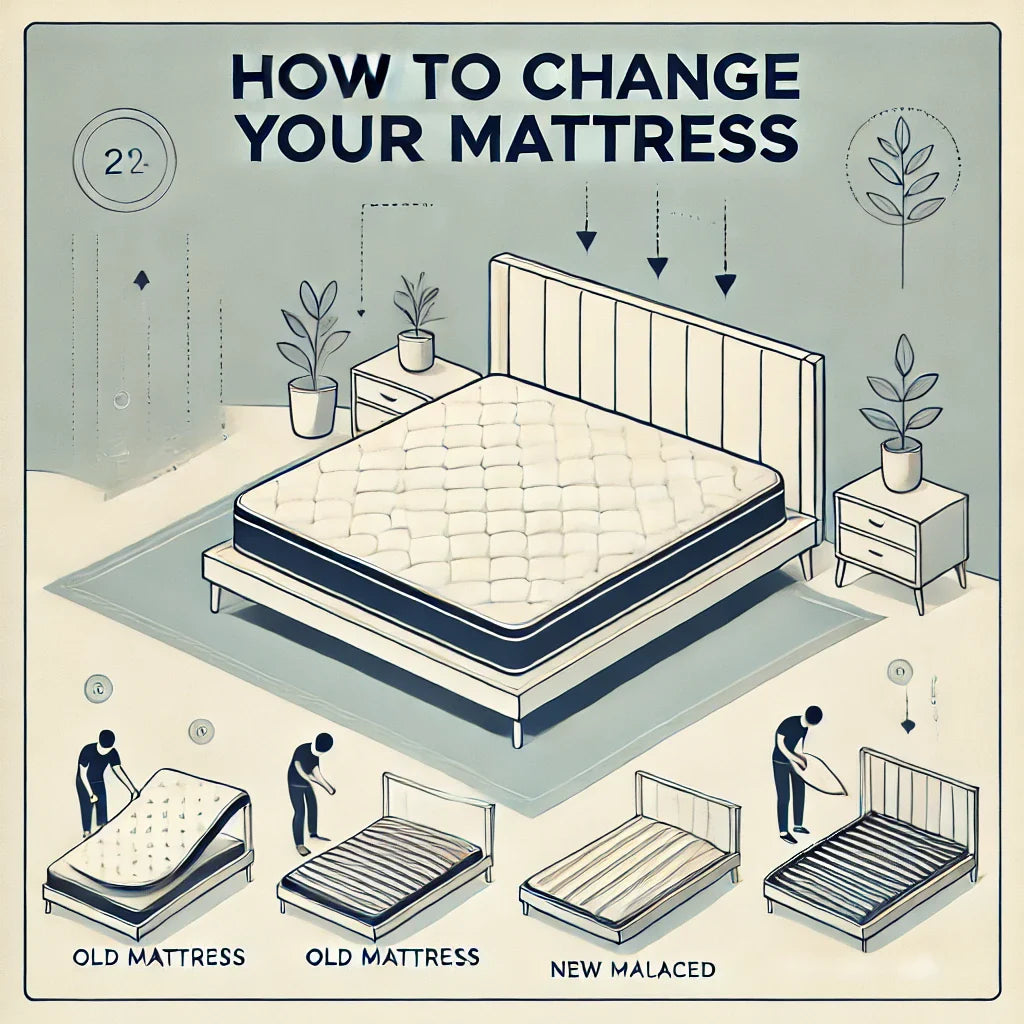 HOW TO CHANGE YOUR MATTRESS

22-

OLD MATTRESS

OLD MATTRESS

NEW MALACED