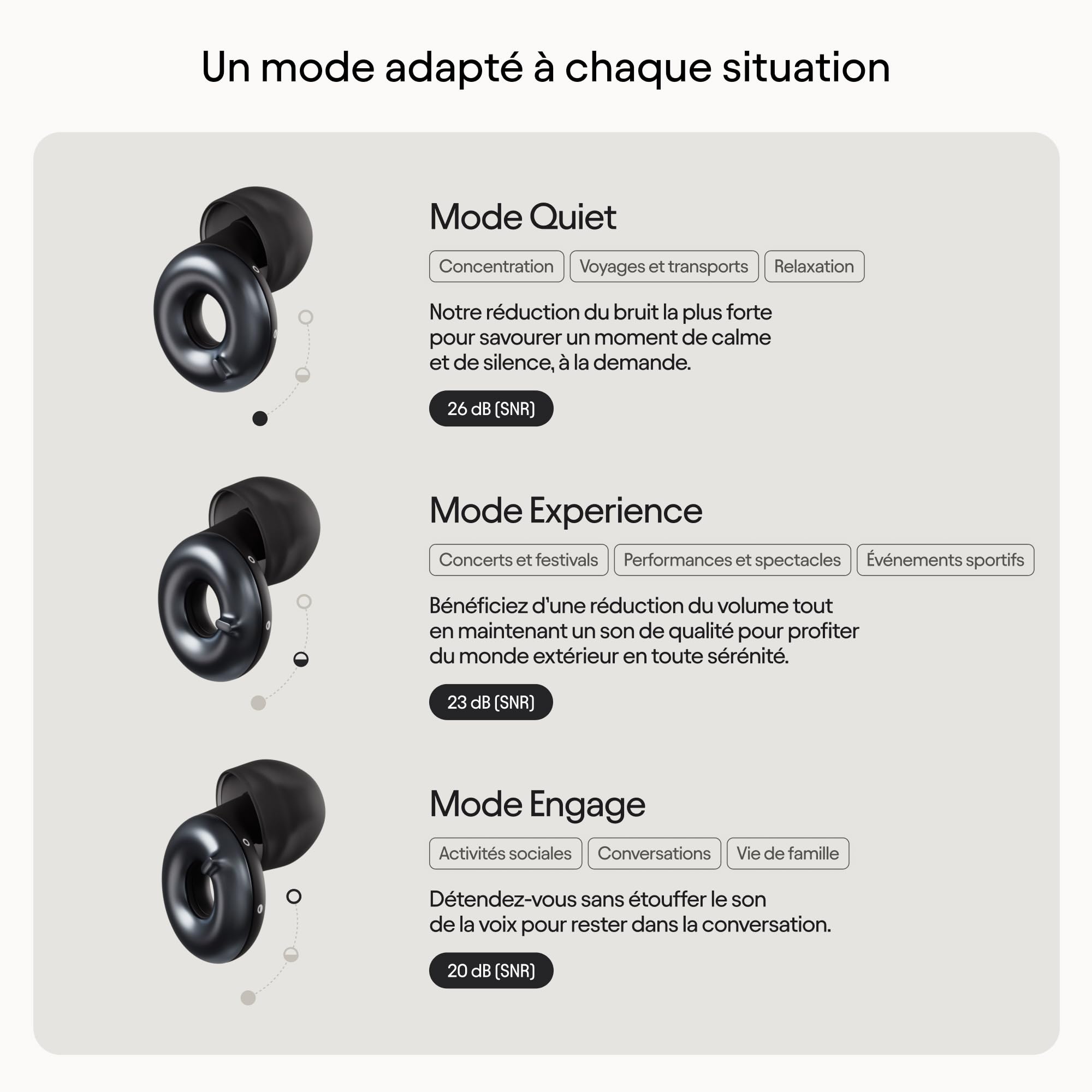 Un mode adapté à chaque situation

Mode Quiet

Concentration Voyages et transports Relaxation

Notre réduction du bruit la plus forte pour savourer un moment de calme et de silence, à la demande.

26 dB (SNR)

Mode Experience

Concerts et festivals Performances et spectacles Événements sportifs

Bénéficiez d'une réduction du volume tout en maintenant un son de qualité pour profiter du monde extérieur en toute sérénité.

23 dB (SNR)

Mode Engage

Activités sociales Conversations Vie de famille

Détendez-vous sans étouffer le son de la voix pour rester dans la conversation.

20 dB (SNR)