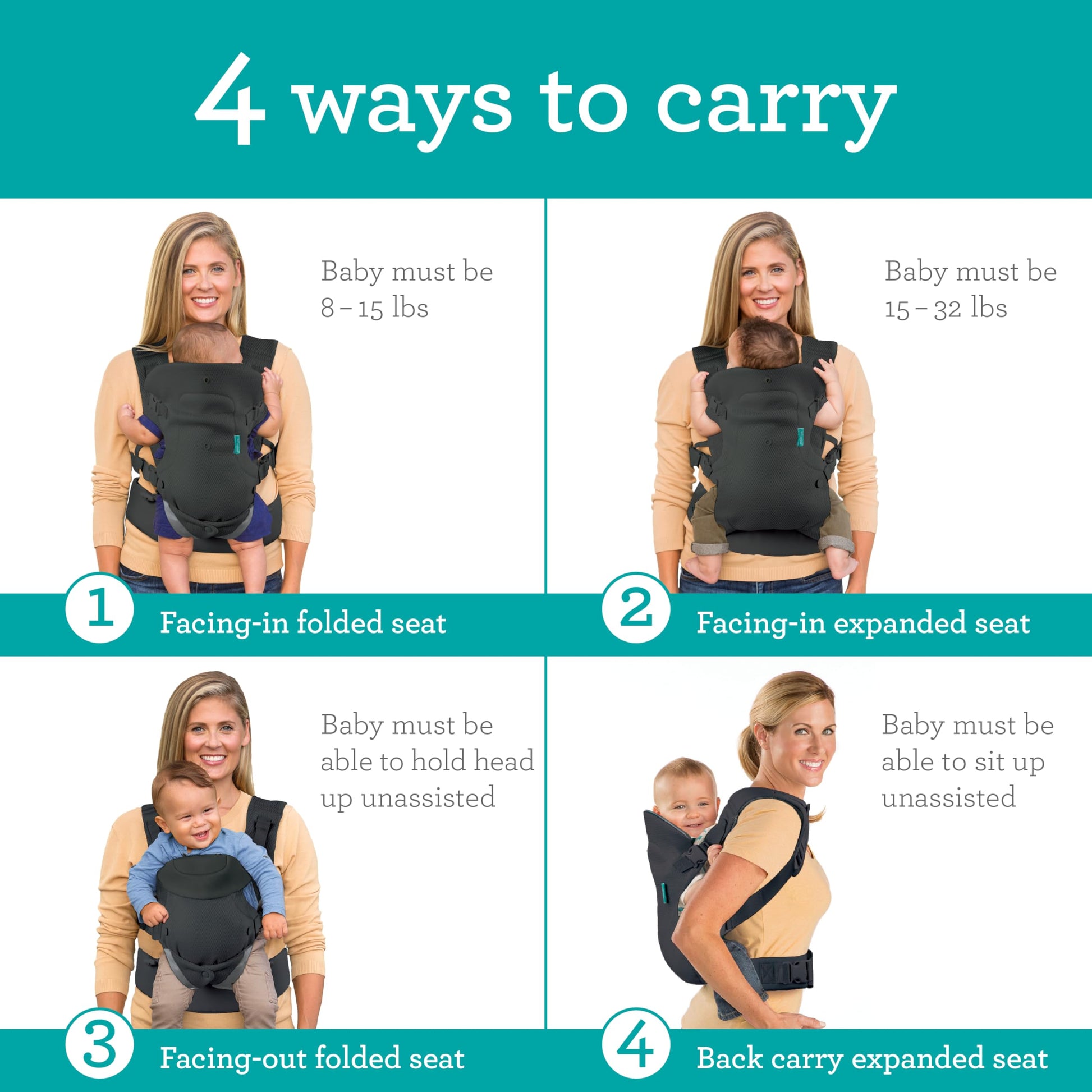 4 ways to carry

Baby must be 8 – 15 lbs

1 Facing-in folded seat

Baby must be 15 – 32 lbs

2 Facing-in expanded seat

Baby must be able to hold head up unassisted

3 Facing-out folded seat

Baby must be able to sit up unassisted

4 Back carry expanded seat